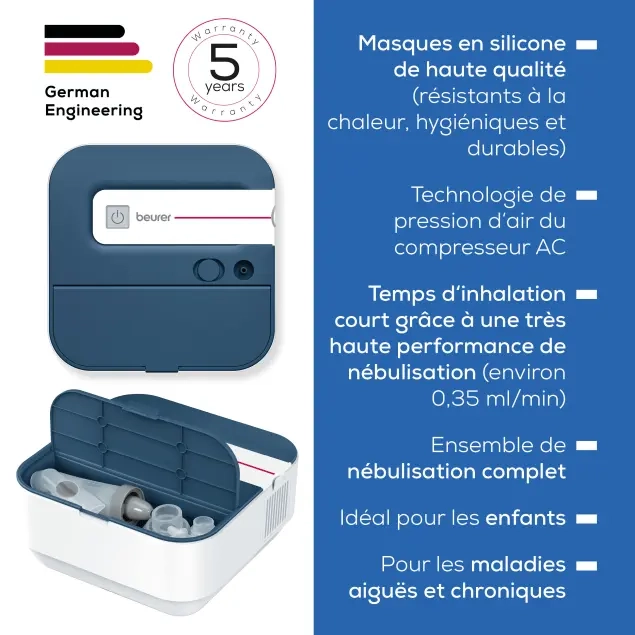 German Engineering

Warranty
5
years
Warranty

beurer

Masques en silicone de haute qualité (résistants à la chaleur, hygiéniques et durables)

Technologie de pression d'air du compresseur AC

Temps d'inhalation court grâce à une très haute performance de nébulisation (environ 0,35 ml/min)

Ensemble de nébulisation complet

Idéal pour les enfants

Pour les maladies aiguës et chroniques